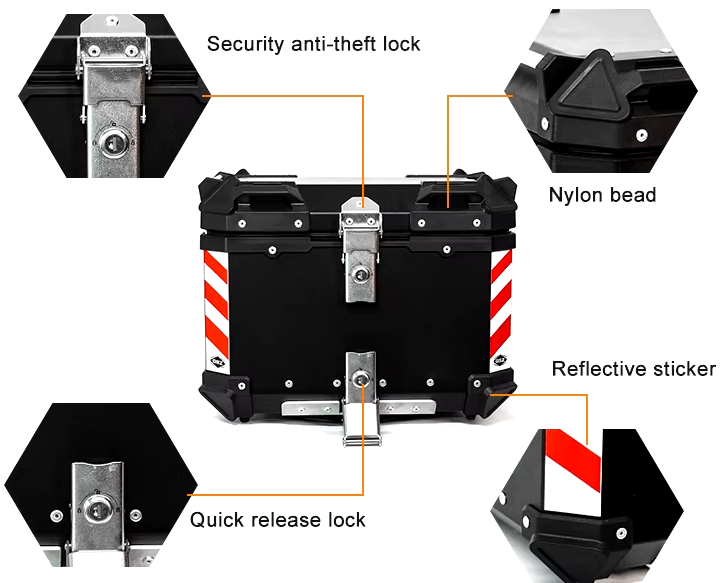 Security anti-theft lock

Nylon bead

Reflective sticker

Quick release lock