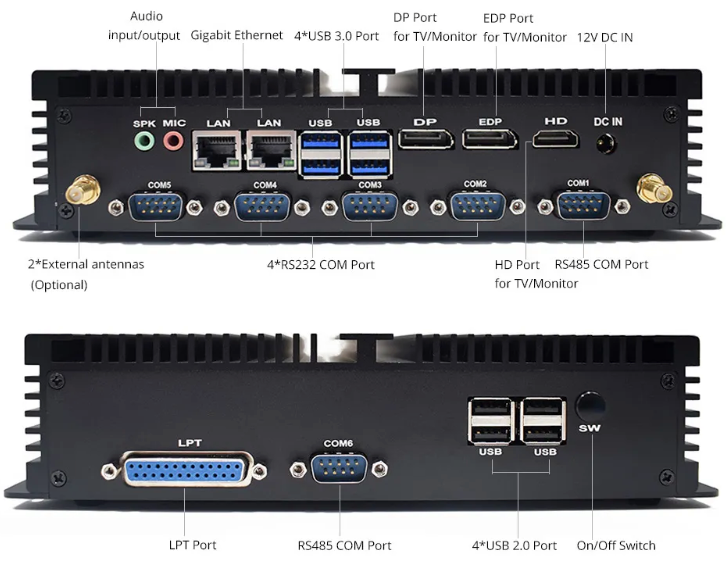 Audio input/output

Gigabit Ethernet

4*USB 3.0 Port

DP Port for TV/Monitor

EDP Port for TV/Monitor

12V DC IN

SPK MIC LAN LAN USB USB DP EDP HD DC IN

COM5 COM4 COM3 COM2 COM1

2*External antennas (Optional)

4*RS232 COM Port

HD Port for TV/Monitor

RS485 COM Port

LPT COM6 USB USB SW

LPT Port

RS485 COM Port

4*USB 2.0 Port

On/Off Switch