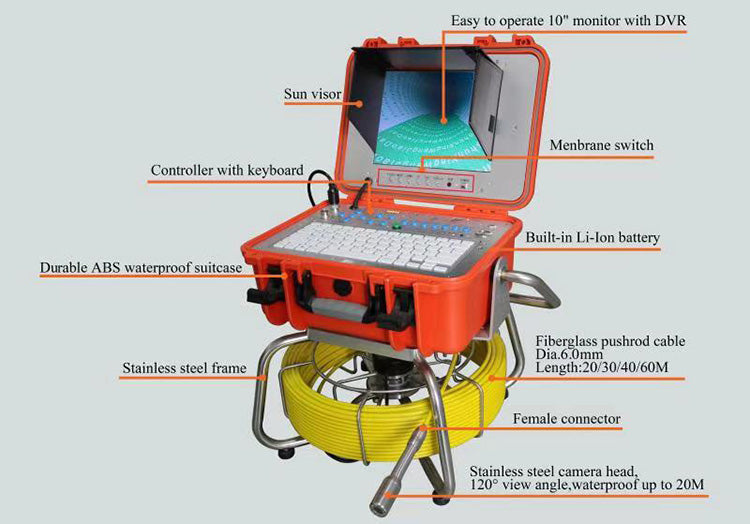 Easy to operate 10" monitor with DVR

Sun visor

Menbrane switch

Controller with keyboard

Built-in Li-Ion battery

Durable ABS waterproof suitcase

Fiberglass pushrod cable
Dia.6.0mm
Length:20/30/40/60M

Stainless steel frame

Female connector

Stainless steel camera head,
120° view angle,waterproof up to 20M